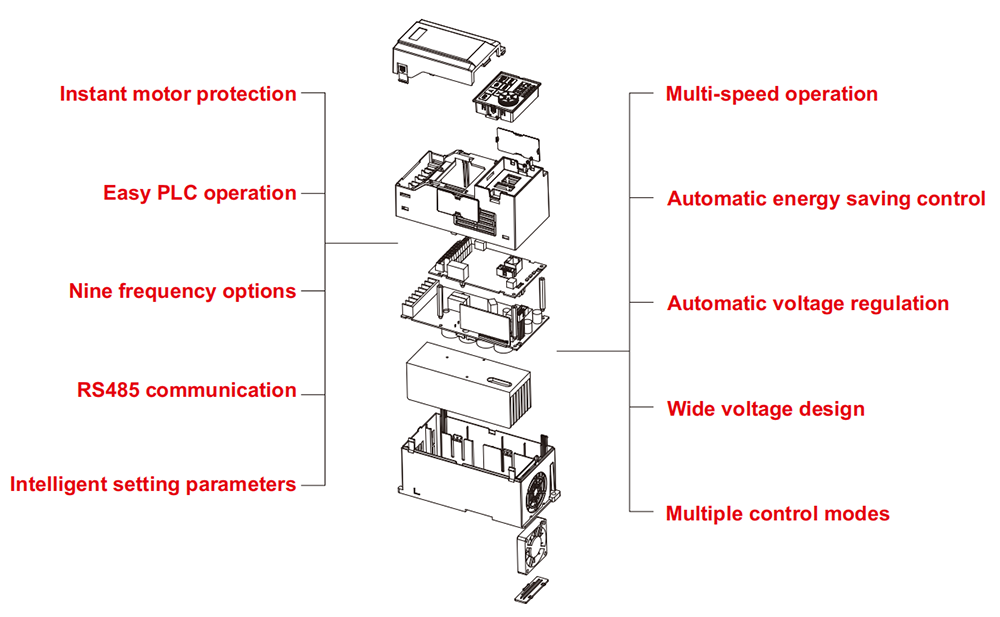 Instant motor protection

Easy PLC operation

Nine frequency options

RS485 communication

Intelligent setting parameters

Multi-speed operation

Automatic energy saving control

Automatic voltage regulation

Wide voltage design

Multiple control modes